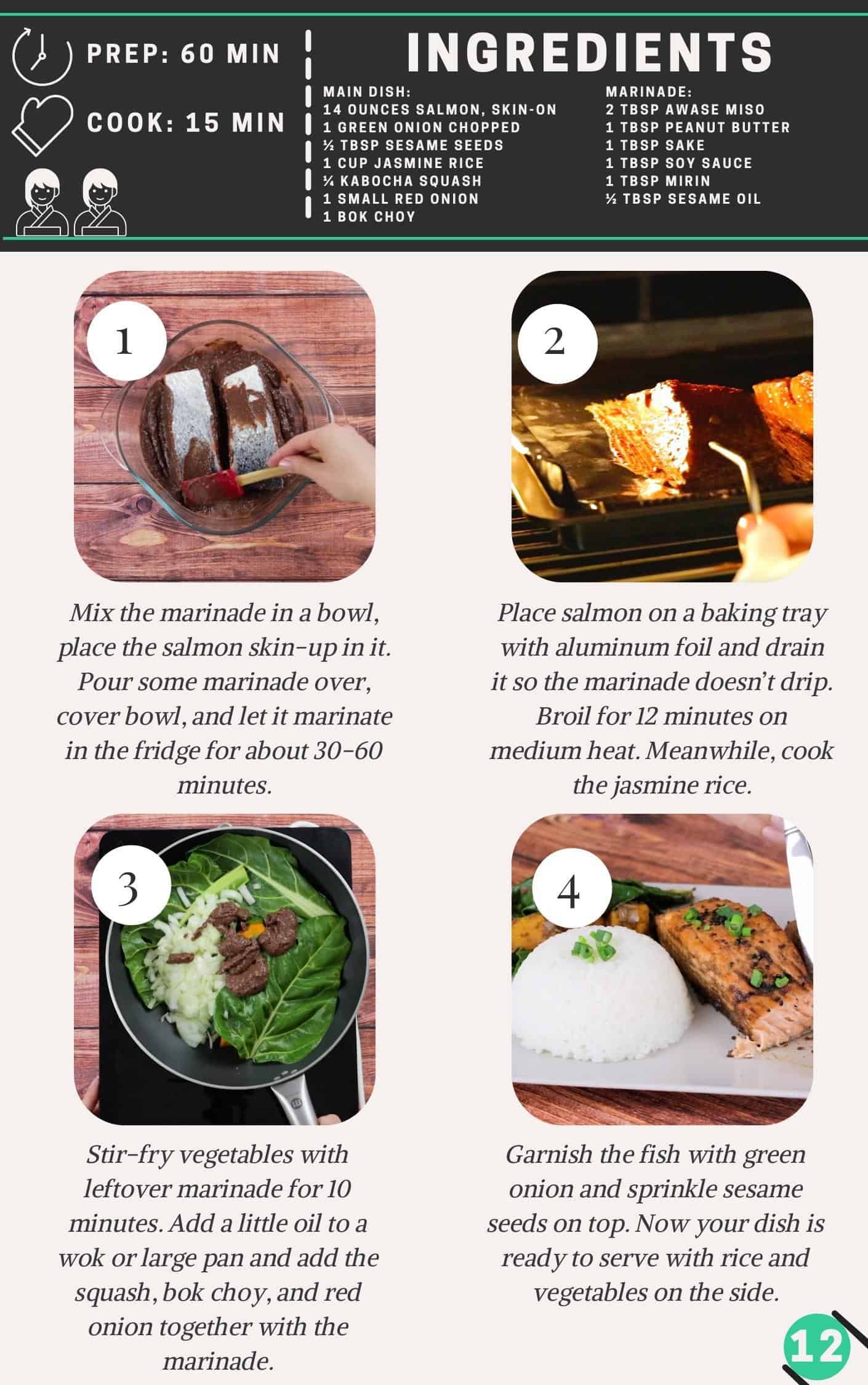 PREP: 60 MIN

COOK: 15 MIN

INGREDIENTS

MAIN DISH:
14 OUNCES SALMON, SKIN-ON
1 GREEN ONION CHOPPED
½ TBSP SESAME SEEDS
1 CUP JASMINE RICE
¼ KABOCHA SQUASH
1 SMALL RED ONION
1 BOK CHOY

MARINADE:
2 TBSP AWASE MISO
1 TBSP PEANUT BUTTER
1 TBSP SAKE
1 TBSP SOY SAUCE
1 TBSP MIRIN
½ TBSP SESAME OIL

1

Mix the marinade in a bowl, place the salmon skin-up in it. Pour some marinade over, cover bowl, and let it marinate in the fridge for about 30-60 minutes.

2

Place salmon on a baking tray with aluminum foil and drain it so the marinade doesn't drip. Broil for 12 minutes on medium heat. Meanwhile, cook the jasmine rice.

3

Stir-fry vegetables with leftover marinade for 10 minutes. Add a little oil to a wok or large pan and add the squash, bok choy, and red onion together with the marinade.

4

Garnish the fish with green onion and sprinkle sesame seeds on top. Now your dish is ready to serve with rice and vegetables on the side.

12