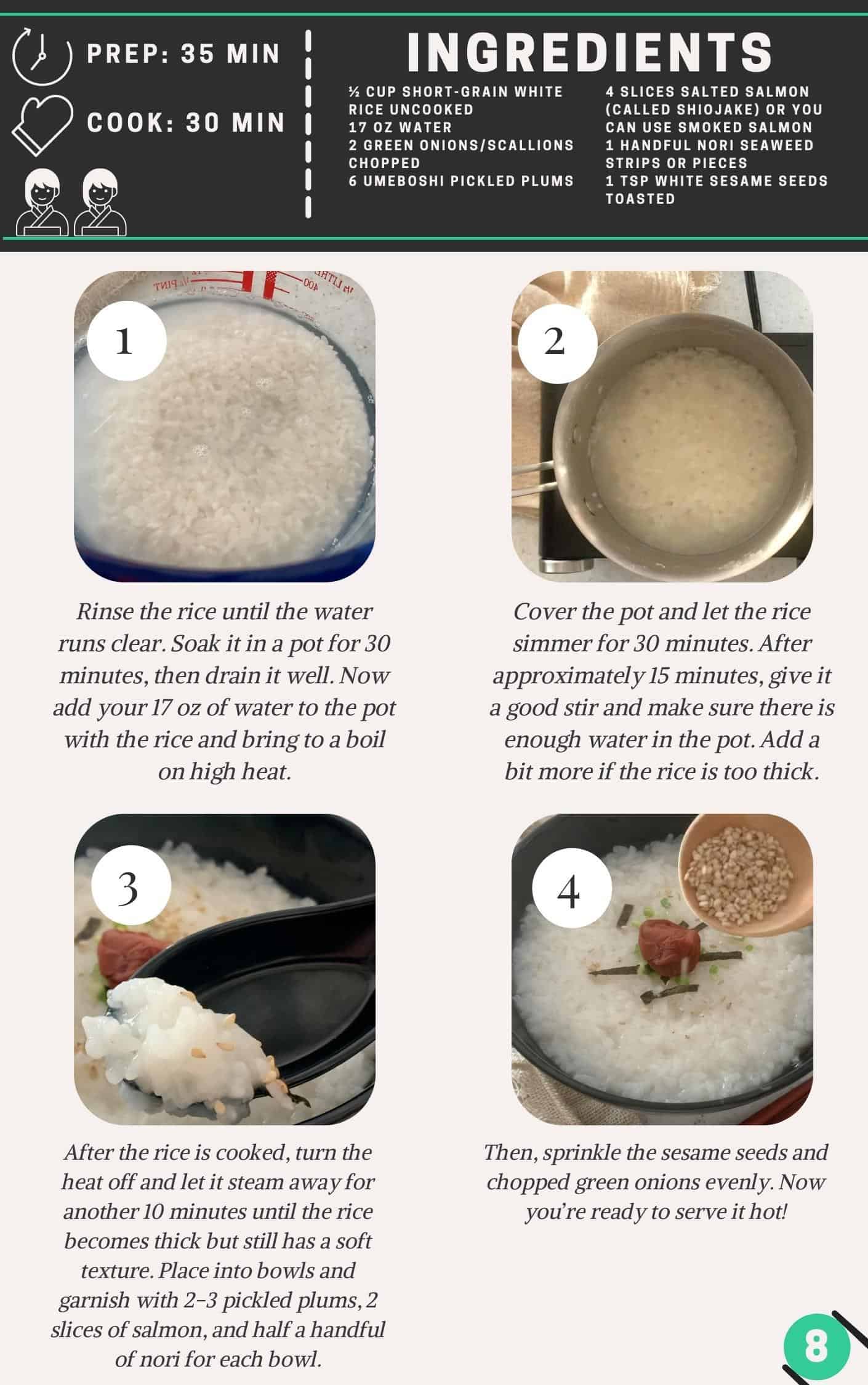 PREP: 35 MIN

COOK: 30 MIN

INGREDIENTS

½ CUP SHORT-GRAIN WHITE RICE UNCOOKED
17 OZ WATER
2 GREEN ONIONS/SCALLIONS CHOPPED
6 UMEBOSHI PICKLED PLUMS

4 SLICES SALTED SALMON (CALLED SHIOJAKE) OR YOU CAN USE SMOKED SALMON
1 HANDFUL NORI SEAWEED STRIPS OR PIECES
1 TSP WHITE SESAME SEEDS TOASTED

1

Rinse the rice until the water runs clear. Soak it in a pot for 30 minutes, then drain it well. Now add your 17 oz of water to the pot with the rice and bring to a boil on high heat.

2

Cover the pot and let the rice simmer for 30 minutes. After approximately 15 minutes, give it a good stir and make sure there is enough water in the pot. Add a bit more if the rice is too thick.

3

After the rice is cooked, turn the heat off and let it steam away for another 10 minutes until the rice becomes thick but still has a soft texture. Place into bowls and garnish with 2-3 pickled plums, 2 slices of salmon, and half a handful of nori for each bowl.

4

Then, sprinkle the sesame seeds and chopped green onions evenly. Now you're ready to serve it hot!

8