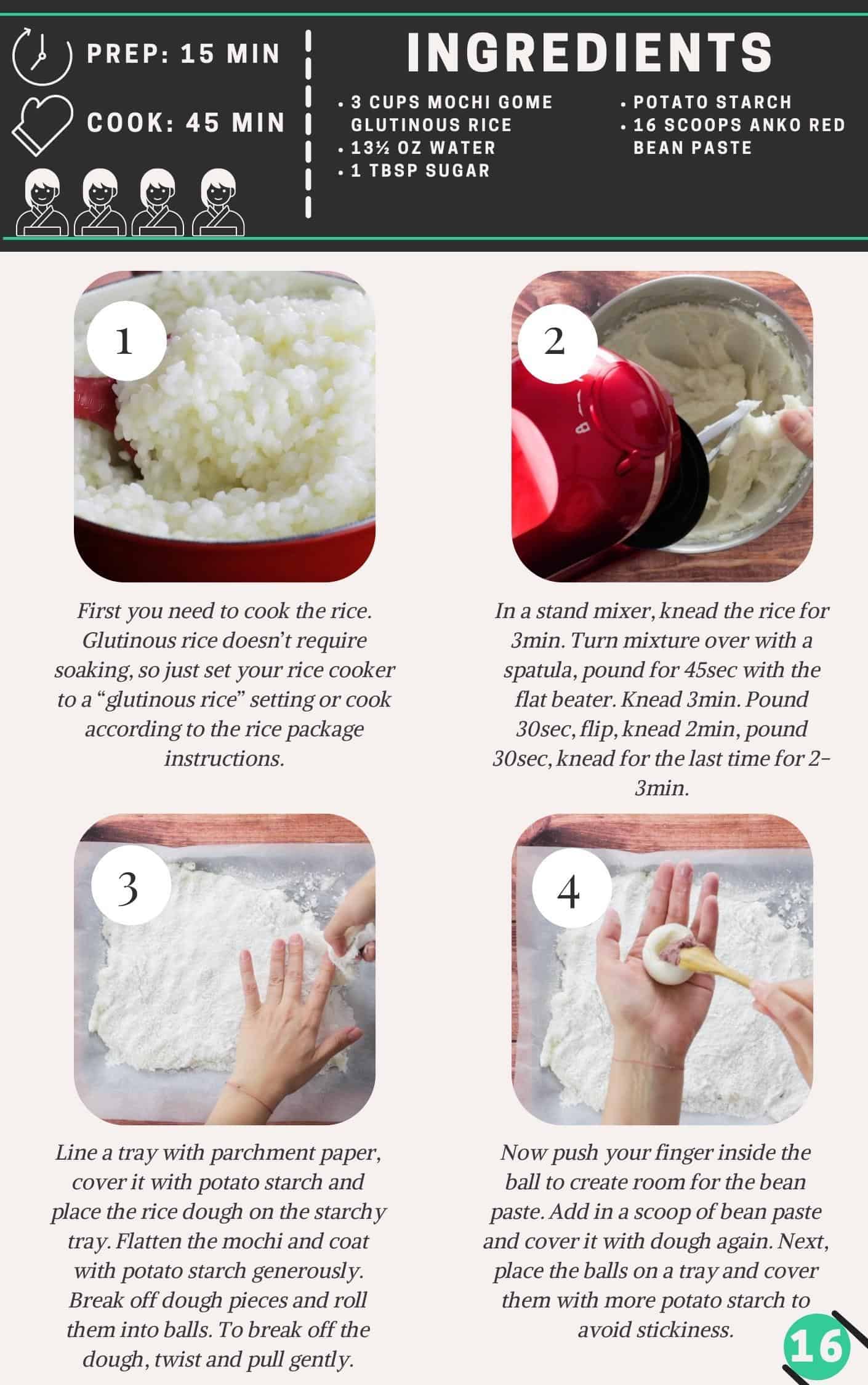 PREP: 15 MIN

COOK: 45 MIN

INGREDIENTS

• 3 CUPS MOCHI GOME GLUTINOUS RICE
• 13½ OZ WATER
• 1 TBSP SUGAR
• POTATO STARCH
• 16 SCOOPS ANKO RED BEAN PASTE

1

First you need to cook the rice. Glutinous rice doesn't require soaking, so just set your rice cooker to a "glutinous rice" setting or cook according to the rice package instructions.

2

In a stand mixer, knead the rice for 3min. Turn mixture over with a spatula, pound for 45sec with the flat beater. Knead 3min. Pound 30sec, flip, knead 2min, pound 30sec, knead for the last time for 2-3min.

3

Line a tray with parchment paper, cover it with potato starch and place the rice dough on the starchy tray. Flatten the mochi and coat with potato starch generously. Break off dough pieces and roll them into balls. To break off the dough, twist and pull gently.

4

Now push your finger inside the ball to create room for the bean paste. Add in a scoop of bean paste and cover it with dough again. Next, place the balls on a tray and cover them with more potato starch to avoid stickiness.

16