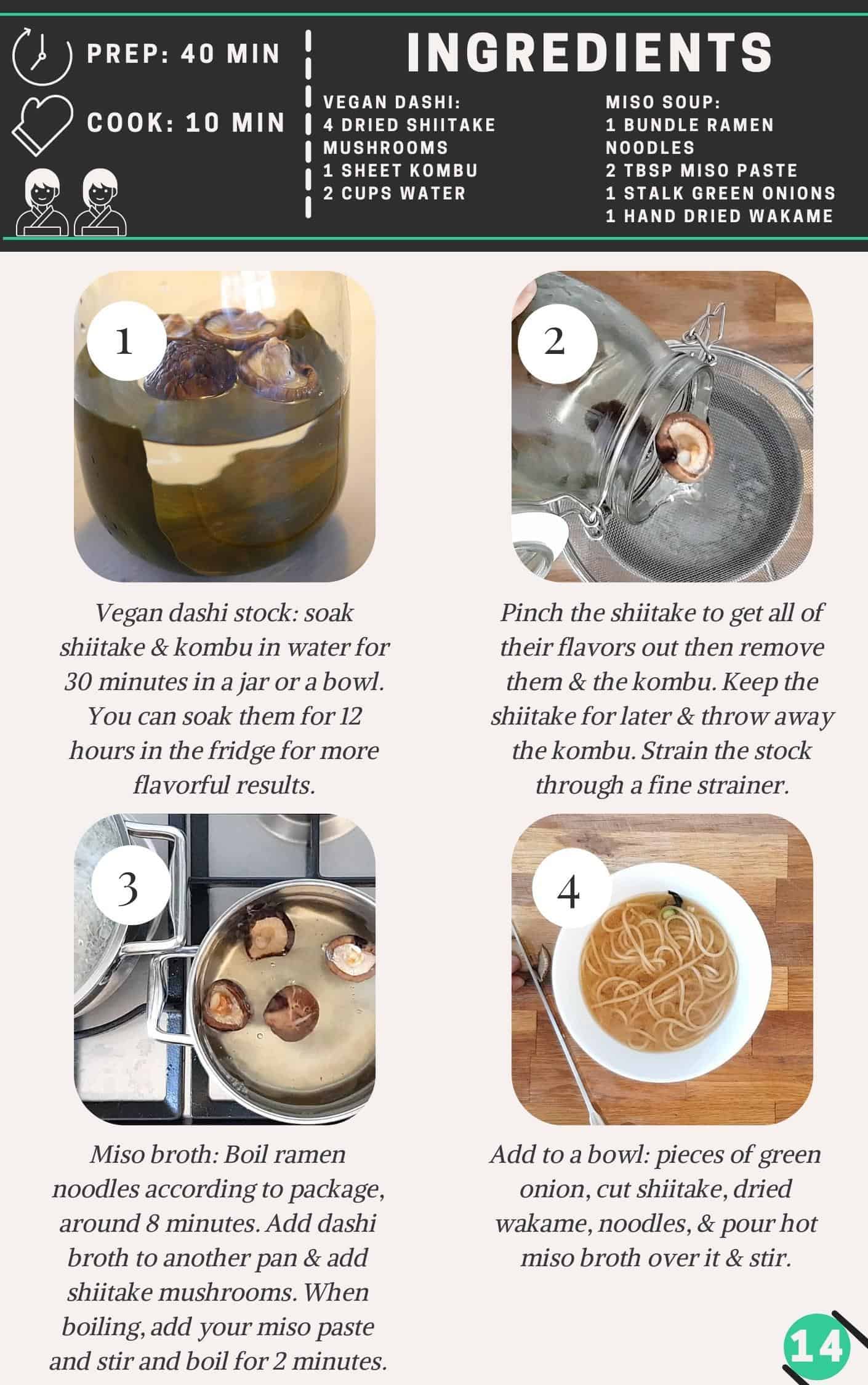 PREP: 40 MIN

COOK: 10 MIN

INGREDIENTS

VEGAN DASHI:
4 DRIED SHIITAKE MUSHROOMS
1 SHEET KOMBU
2 CUPS WATER

MISO SOUP:
1 BUNDLE RAMEN NOODLES
2 TBSP MISO PASTE
1 STALK GREEN ONIONS
1 HAND DRIED WAKAME

1

Vegan dashi stock: soak shiitake & kombu in water for 30 minutes in a jar or a bowl. You can soak them for 12 hours in the fridge for more flavorful results.

2

Pinch the shiitake to get all of their flavors out then remove them & the kombu. Keep the shiitake for later & throw away the kombu. Strain the stock through a fine strainer.

3

Miso broth: Boil ramen noodles according to package, around 8 minutes. Add dashi broth to another pan & add shiitake mushrooms. When boiling, add your miso paste and stir and boil for 2 minutes.

4

Add to a bowl: pieces of green onion, cut shiitake, dried wakame, noodles, & pour hot miso broth over it & stir.

14