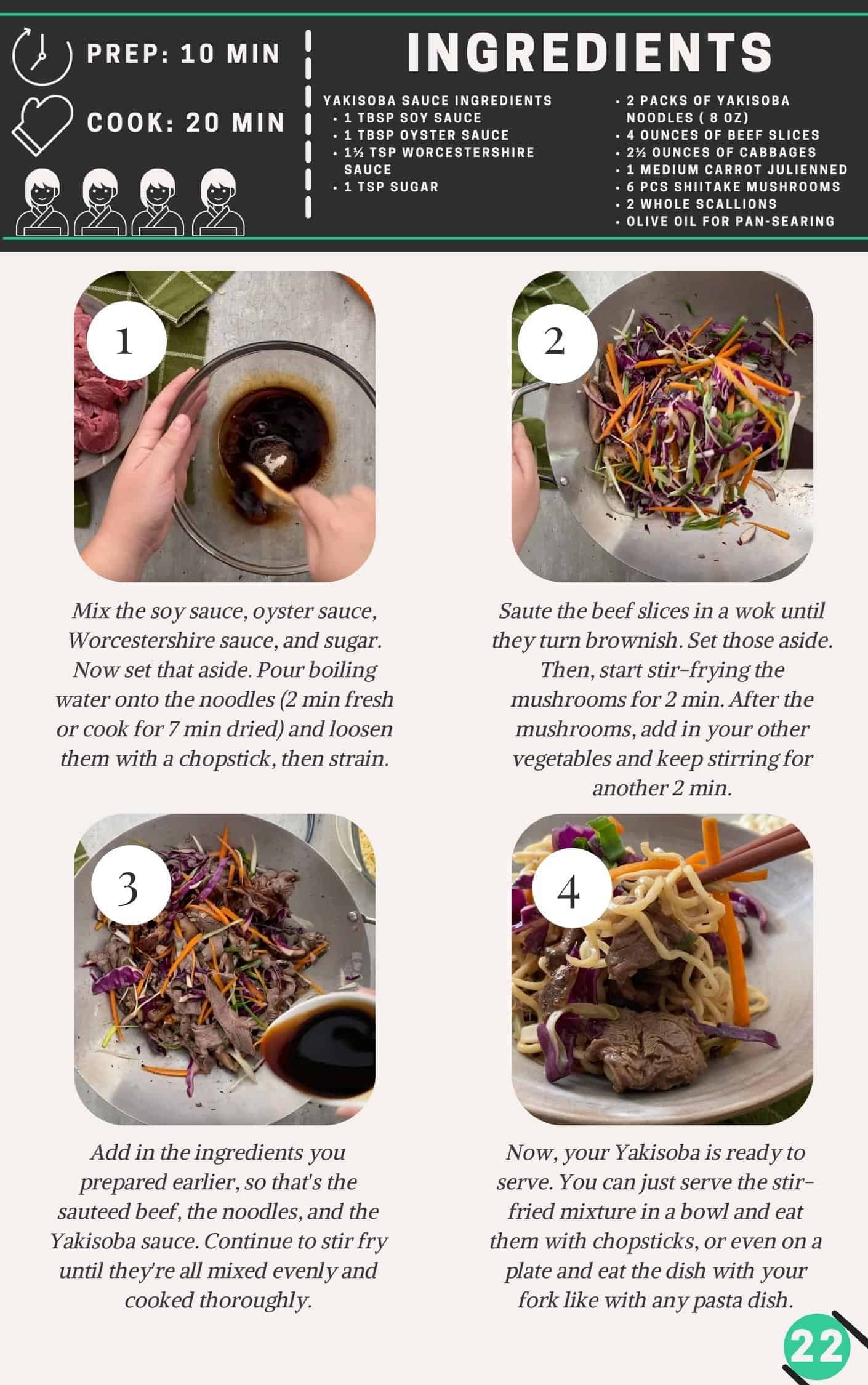 PREP: 10 MIN

COOK: 20 MIN

INGREDIENTS

YAKISOBA SAUCE INGREDIENTS
• 1 TBSP SOY SAUCE
• 1 TBSP OYSTER SAUCE
• 1½ TSP WORCESTERSHIRE SAUCE
• 1 TSP SUGAR

• 2 PACKS OF YAKISOBA NOODLES ( 8 OZ)
• 4 OUNCES OF BEEF SLICES
• 2½ OUNCES OF CABBAGES
• 1 MEDIUM CARROT JULIENNED
• 6 PCS SHIITAKE MUSHROOMS
• 2 WHOLE SCALLIONS
• OLIVE OIL FOR PAN-SEARING

1

Mix the soy sauce, oyster sauce, Worcestershire sauce, and sugar. Now set that aside. Pour boiling water onto the noodles (2 min fresh or cook for 7 min dried) and loosen them with a chopstick, then strain.

2

Saute the beef slices in a wok until they turn brownish. Set those aside. Then, start stir-frying the mushrooms for 2 min. After the mushrooms, add in your other vegetables and keep stirring for another 2 min.

3

Add in the ingredients you prepared earlier, so that's the sauteed beef, the noodles, and the Yakisoba sauce. Continue to stir fry until they're all mixed evenly and cooked thoroughly.

4

Now, your Yakisoba is ready to serve. You can just serve the stir-fried mixture in a bowl and eat them with chopsticks, or even on a plate and eat the dish with your fork like with any pasta dish.

22