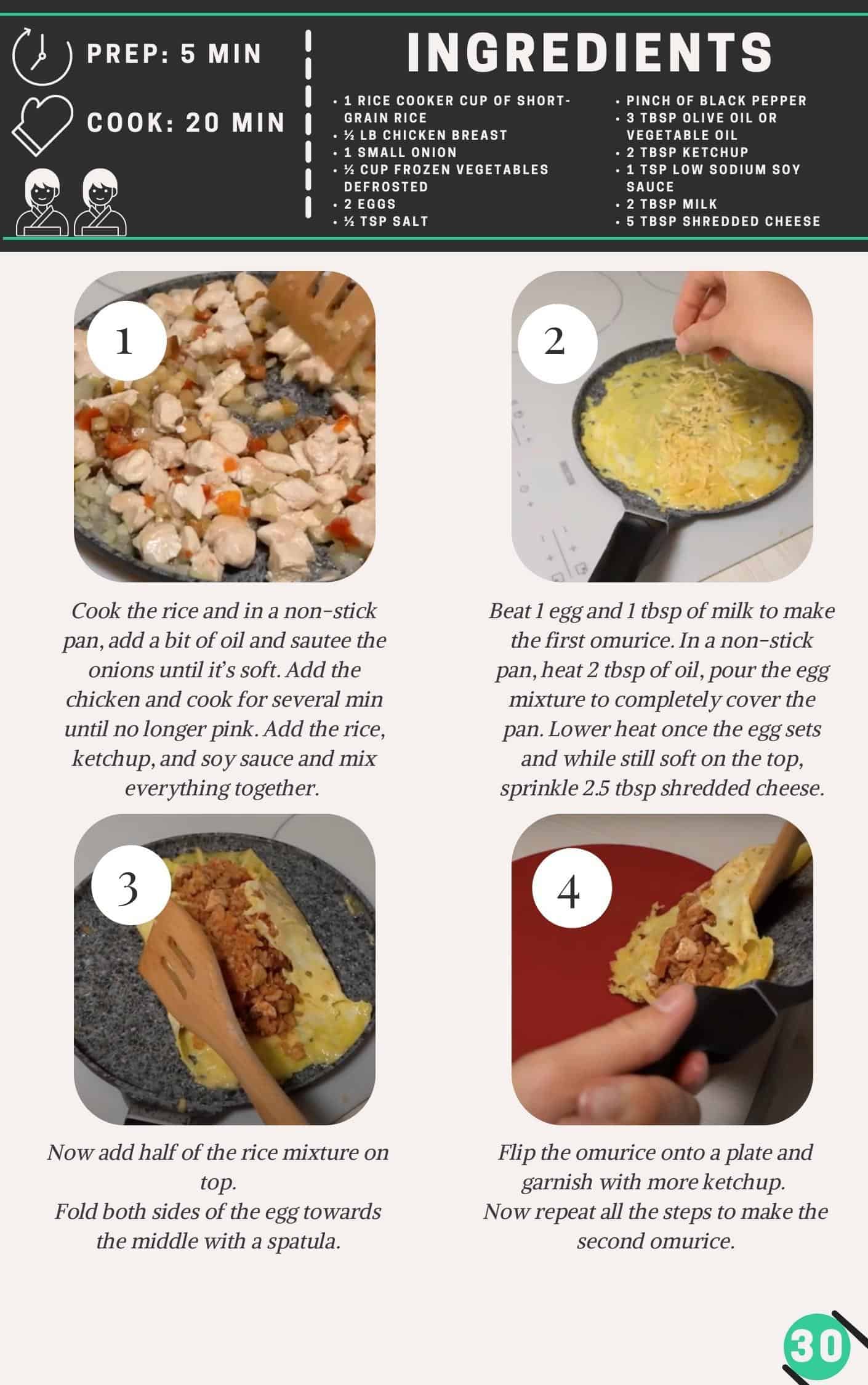 PREP: 5 MIN

COOK: 20 MIN

INGREDIENTS

• 1 RICE COOKER CUP OF SHORT-GRAIN RICE
• ½ LB CHICKEN BREAST
• 1 SMALL ONION
• ½ CUP FROZEN VEGETABLES DEFROSTED
• 2 EGGS
• ½ TSP SALT

• PINCH OF BLACK PEPPER
• 3 TBSP OLIVE OIL OR VEGETABLE OIL
• 2 TBSP KETCHUP
• 1 TSP LOW SODIUM SOY SAUCE
• 2 TBSP MILK
• 5 TBSP SHREDDED CHEESE

1

Cook the rice and in a non-stick pan, add a bit of oil and sautee the onions until it's soft. Add the chicken and cook for several min until no longer pink. Add the rice, ketchup, and soy sauce and mix everything together.

2

Beat 1 egg and 1 tbsp of milk to make the first omurice. In a non-stick pan, heat 2 tbsp of oil, pour the egg mixture to completely cover the pan. Lower heat once the egg sets and while still soft on the top, sprinkle 2.5 tbsp shredded cheese.

3

Now add half of the rice mixture on top.
Fold both sides of the egg towards the middle with a spatula.

4

Flip the omurice onto a plate and garnish with more ketchup.
Now repeat all the steps to make the second omurice.

30