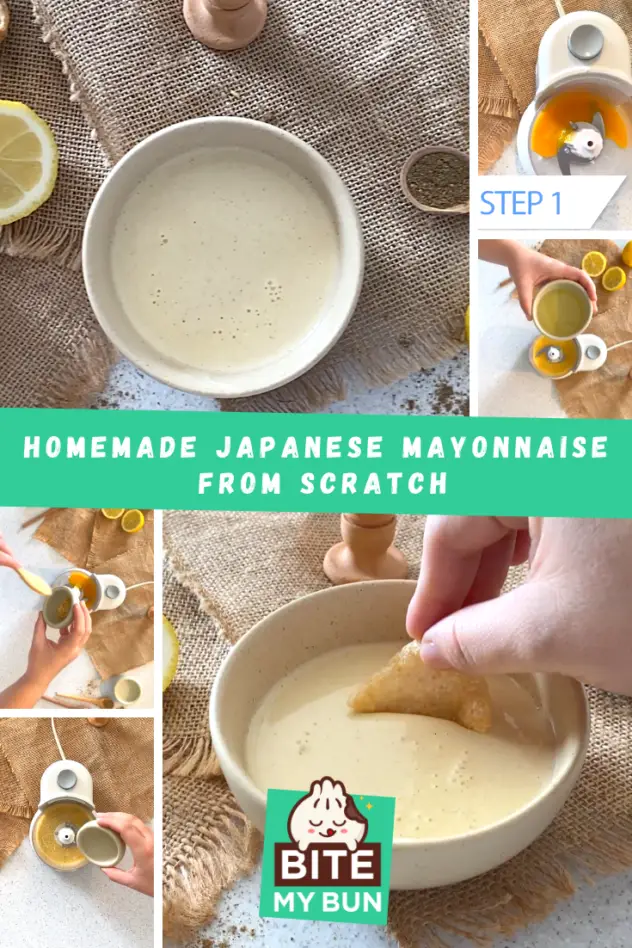 STEP 1

HOMEMADE JAPANESE MAYONNAISE FROM SCRATCH

BITE MY BUN