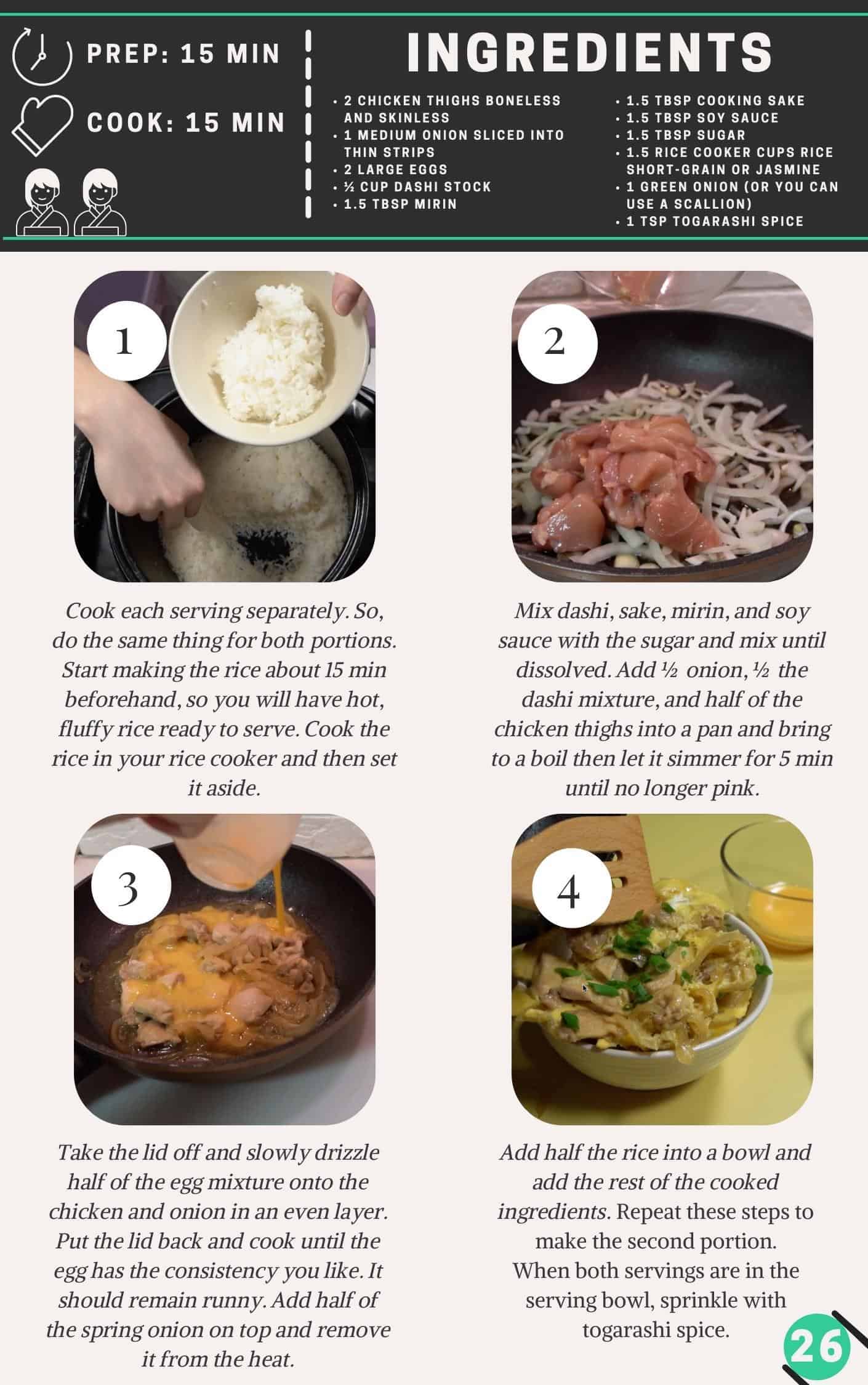 PREP: 15 MIN

COOK: 15 MIN

INGREDIENTS

• 2 CHICKEN THIGHS BONELESS AND SKINLESS
• 1 MEDIUM ONION SLICED INTO THIN STRIPS
• 2 LARGE EGGS
• ½ CUP DASHI STOCK
• 1.5 TBSP MIRIN

• 1.5 TBSP COOKING SAKE
• 1.5 TBSP SOY SAUCE
• 1.5 TBSP SUGAR
• 1.5 RICE COOKER CUPS RICE SHORT-GRAIN OR JASMINE
• 1 GREEN ONION (OR YOU CAN USE A SCALLION)
• 1 TSP TOGARASHI SPICE

1

Cook each serving separately. So, do the same thing for both portions. Start making the rice about 15 min beforehand, so you will have hot, fluffy rice ready to serve. Cook the rice in your rice cooker and then set it aside.

2

Mix dashi, sake, mirin, and soy sauce with the sugar and mix until dissolved. Add ½ onion, ½ the dashi mixture, and half of the chicken thighs into a pan and bring to a boil then let it simmer for 5 min until no longer pink.

3

Take the lid off and slowly drizzle half of the egg mixture onto the chicken and onion in an even layer. Put the lid back and cook until the egg has the consistency you like. It should remain runny. Add half of the spring onion on top and remove it from the heat.

4

Add half the rice into a bowl and add the rest of the cooked ingredients. Repeat these steps to make the second portion. When both servings are in the serving bowl, sprinkle with togarashi spice.

26