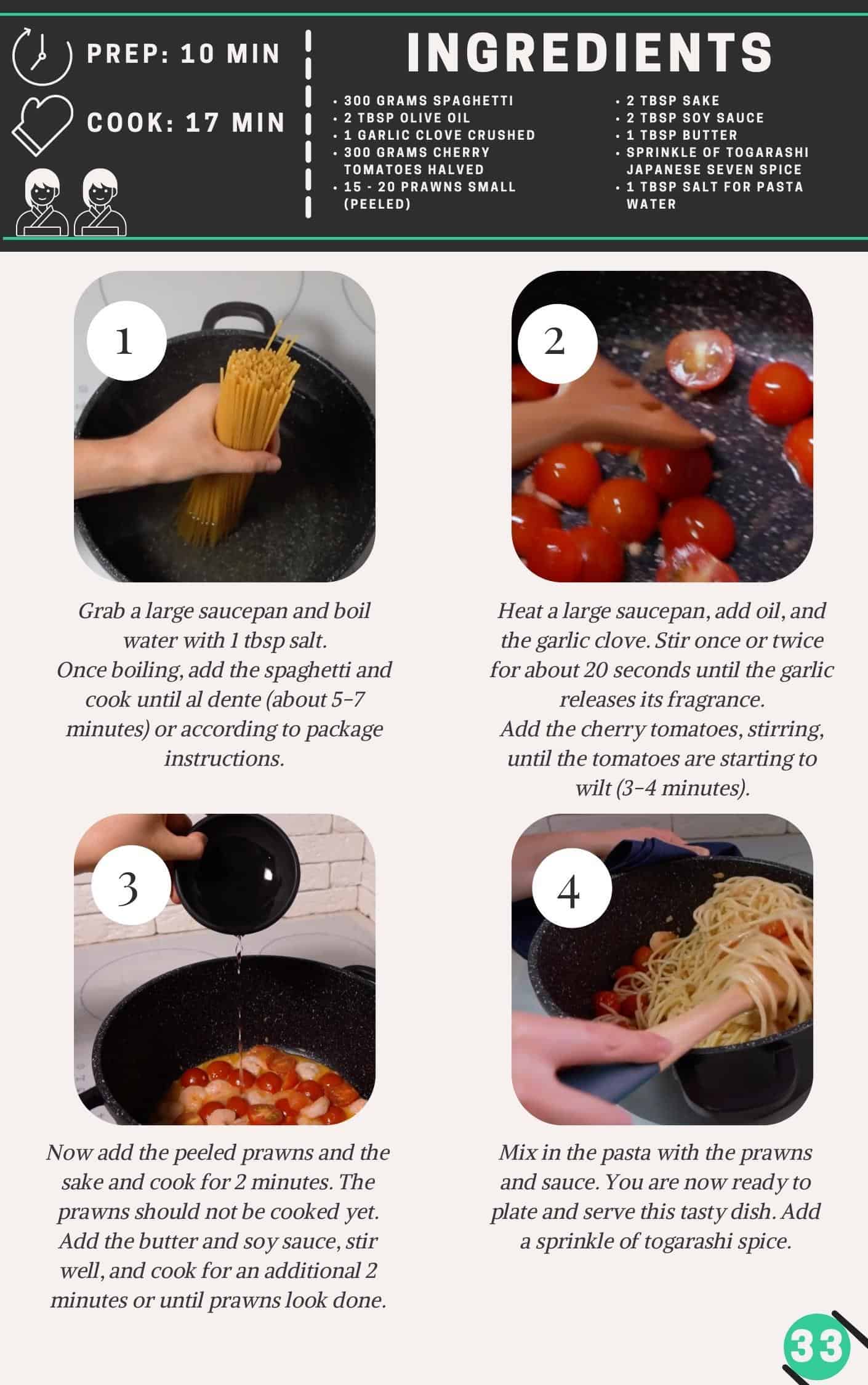 PREP: 10 MIN

COOK: 17 MIN

INGREDIENTS

• 300 GRAMS SPAGHETTI
• 2 TBSP OLIVE OIL
• 1 GARLIC CLOVE CRUSHED
• 300 GRAMS CHERRY TOMATOES HALVED
• 15 - 20 PRAWNS SMALL (PEELED)

• 2 TBSP SAKE
• 2 TBSP SOY SAUCE
• 1 TBSP BUTTER
• SPRINKLE OF TOGARASHI JAPANESE SEVEN SPICE
• 1 TBSP SALT FOR PASTA WATER

1

Grab a large saucepan and boil water with 1 tbsp salt.
Once boiling, add the spaghetti and cook until al dente (about 5-7 minutes) or according to package instructions.

2

Heat a large saucepan, add oil, and the garlic clove. Stir once or twice for about 20 seconds until the garlic releases its fragrance.
Add the cherry tomatoes, stirring, until the tomatoes are starting to wilt (3-4 minutes).

3

Now add the peeled prawns and the sake and cook for 2 minutes. The prawns should not be cooked yet.
Add the butter and soy sauce, stir well, and cook for an additional 2 minutes or until prawns look done.

4

Mix in the pasta with the prawns and sauce. You are now ready to plate and serve this tasty dish. Add a sprinkle of togarashi spice.

33