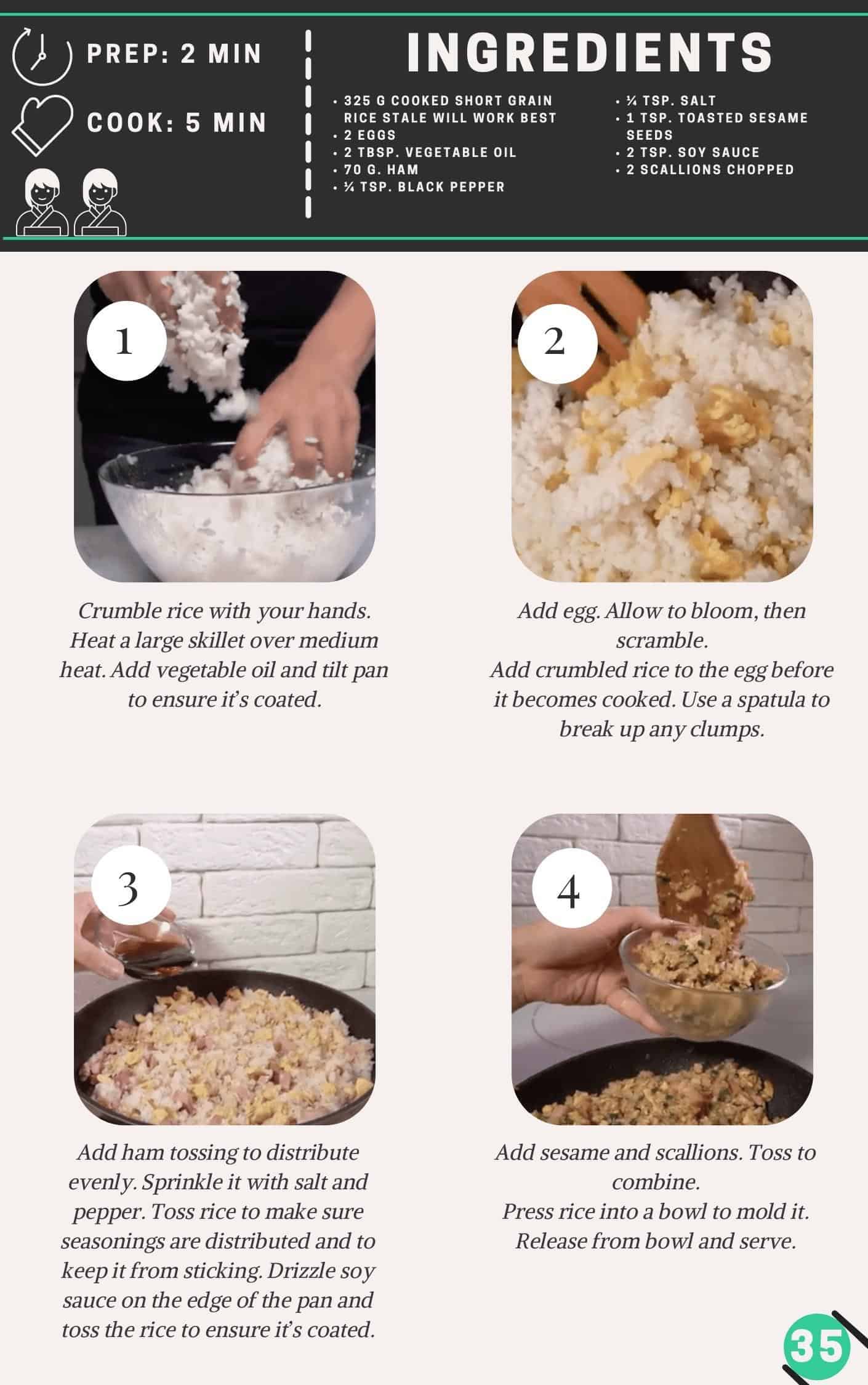 PREP: 2 MIN

COOK: 5 MIN

INGREDIENTS

• 325 G COOKED SHORT GRAIN RICE STALE WILL WORK BEST
• 2 EGGS
• 2 TBSP. VEGETABLE OIL
• 70 G. HAM
• ¼ TSP. BLACK PEPPER

• ¼ TSP. SALT
• 1 TSP. TOASTED SESAME SEEDS
• 2 TSP. SOY SAUCE
• 2 SCALLIONS CHOPPED

1

Crumble rice with your hands. Heat a large skillet over medium heat. Add vegetable oil and tilt pan to ensure it's coated.

2

Add egg. Allow to bloom, then scramble.
Add crumbled rice to the egg before it becomes cooked. Use a spatula to break up any clumps.

3

Add ham tossing to distribute evenly. Sprinkle it with salt and pepper. Toss rice to make sure seasonings are distributed and to keep it from sticking. Drizzle soy sauce on the edge of the pan and toss the rice to ensure it's coated.

4

Add sesame and scallions. Toss to combine.
Press rice into a bowl to mold it. Release from bowl and serve.

35