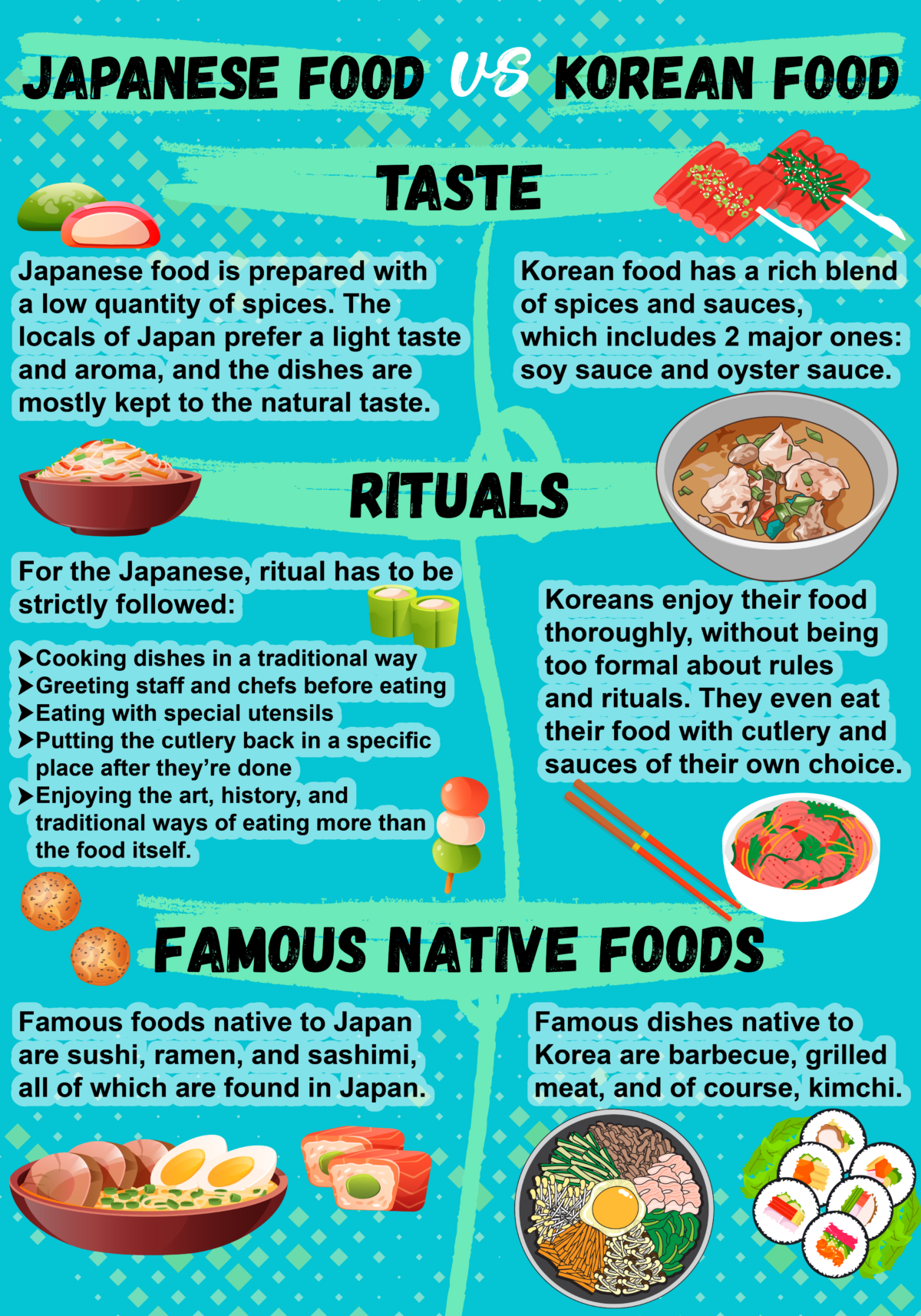 JAPANESE FOOD VS KOREAN FOOD

TASTE

Japanese food is prepared with a low quantity of spices. The locals of Japan prefer a light taste and aroma, and the dishes are mostly kept to the natural taste.

Korean food has a rich blend of spices and sauces, which includes 2 major ones: soy sauce and oyster sauce.

RITUALS

For the Japanese, ritual has to be strictly followed:

➤Cooking dishes in a traditional way
➤Greeting staff and chefs before eating
➤Eating with special utensils
➤Putting the cutlery back in a specific place after they're done
➤Enjoying the art, history, and traditional ways of eating more than the food itself.

Koreans enjoy their food thoroughly, without being too formal about rules and rituals. They even eat their food with cutlery and sauces of their own choice.

FAMOUS NATIVE FOODS

Famous foods native to Japan are sushi, ramen, and sashimi, all of which are found in Japan.

Famous dishes native to Korea are barbecue, grilled meat, and of course, kimchi.